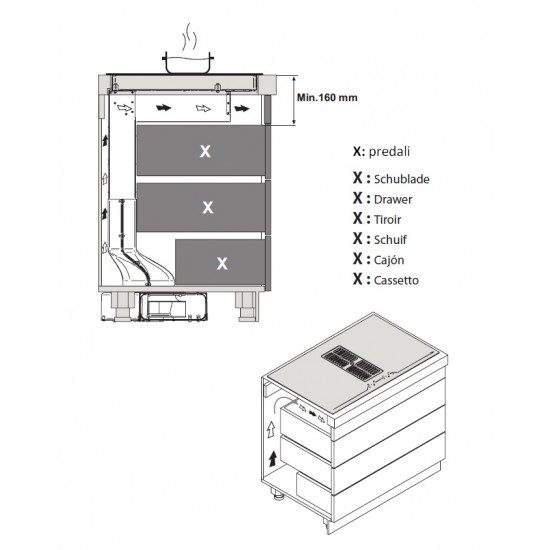 Min.160 mm

X

X

X

X: predali

X : Schublade
X : Drawer
X : Tiroir
X : Schuif
X : Cajón
X : Cassetto