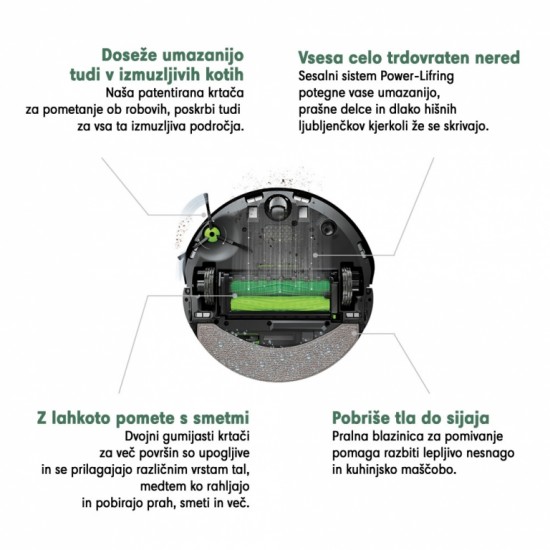 Doseže umazanijo tudi v izmuzljivih kotih
Naša patentirana krtača za pometanje ob robovih, poskrbi tudi za vsa ta izmuzljiva področja.

Vsesa celo trdovraten nered
Sesalni sistem Power-Lifring potegne vase umazanijo, prašne delce in dlako hišnih ljubljenčkov kjerkoli že se skrivajo.

Z lahkoto pomete s smetmi
Dvojni gumijasti krtači za več površin so upogljive in se prilagajajo različnim vrstam tal, medtem ko rahljajo in pobirajo prah, smeti in več.

Pobriše tla do sijaja
Pralna blazinica za pomivanje pomaga razbiti lepljivo nesnago in kuhinjsko maščobo.