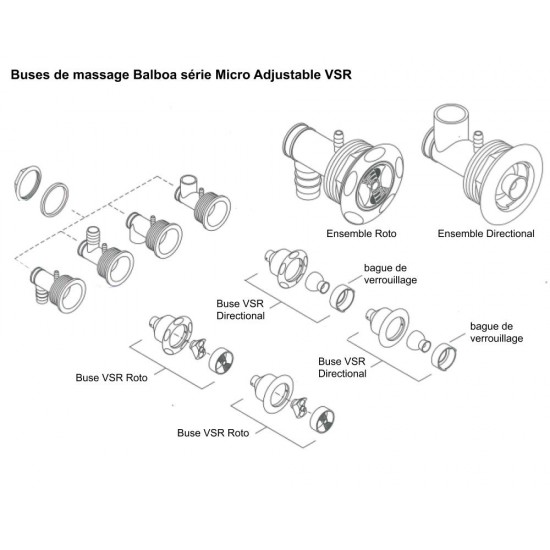 Buses de massage Balboa série Micro Adjustable VSR

Ensemble Roto

Ensemble Directional

bague de verrouillage

Buse VSR Directional

bague de verrouillage

Buse VSR Directional

Buse VSR Roto

Buse VSR Roto